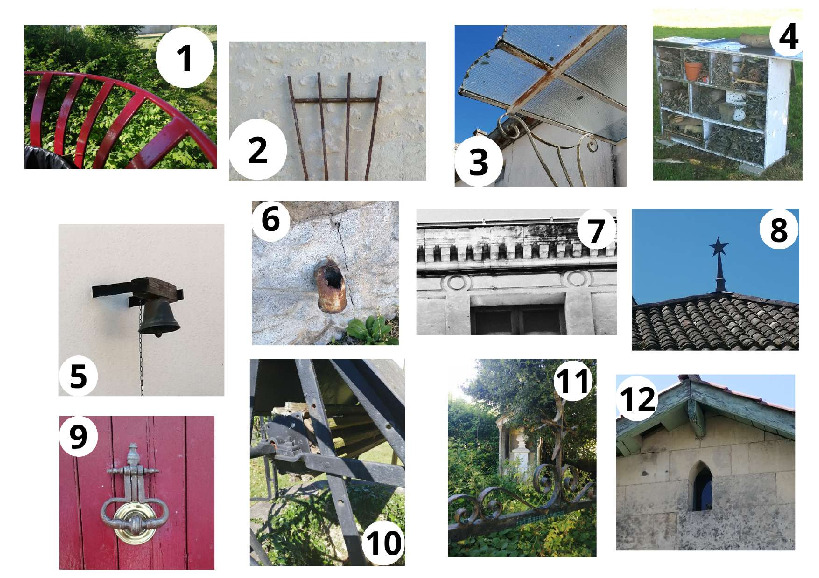 1
2
3
4
5
6
7
8
9
10
11
12